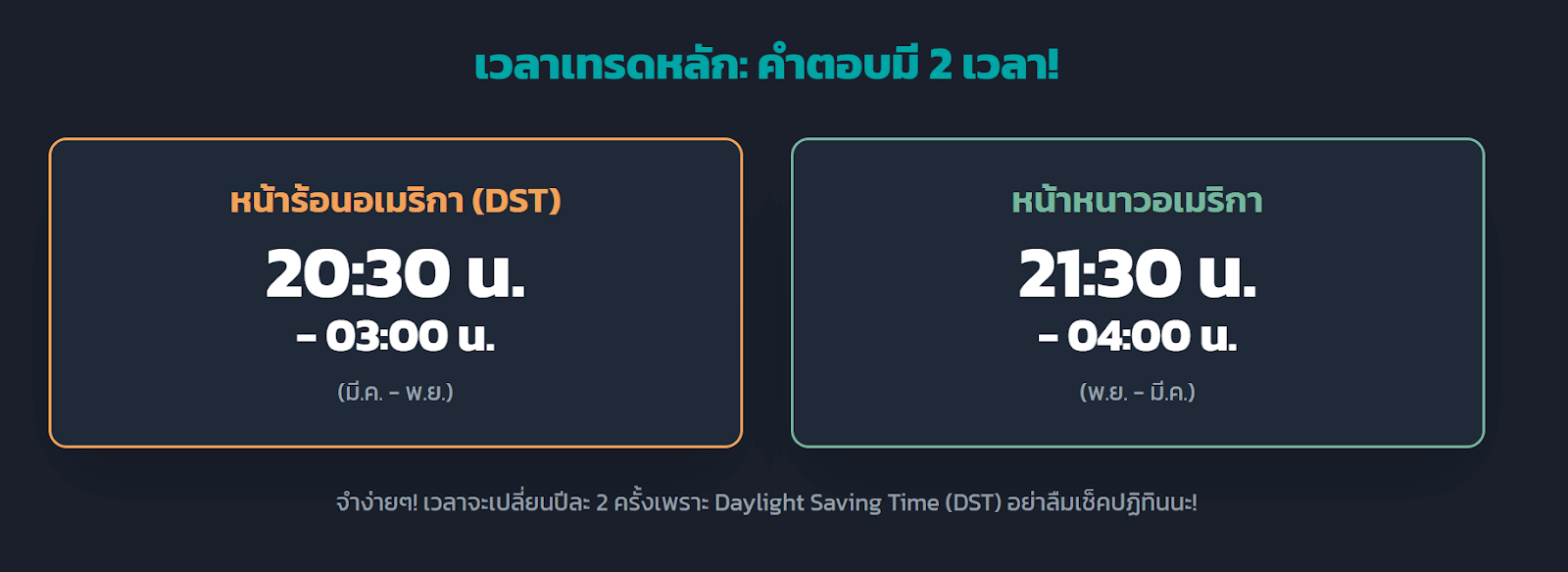 เวลาเทรดหลัก: คำตอบมี 2 เวลา!

หน้าร้อนอเมริกา (DST)
20:30 น.
- 03:00 น.
(มี.ค. - พ.ย.)

หน้าหนาวอเมริกา
21:30 น.
- 04:00 น.
(พ.ย. - มี.ค.)

จำง่ายๆ! เวลาจะเปลี่ยนปีละ 2 ครั้งเพราะ Daylight Saving Time (DST) อย่าลืมเช็คปฏิทินนะ!